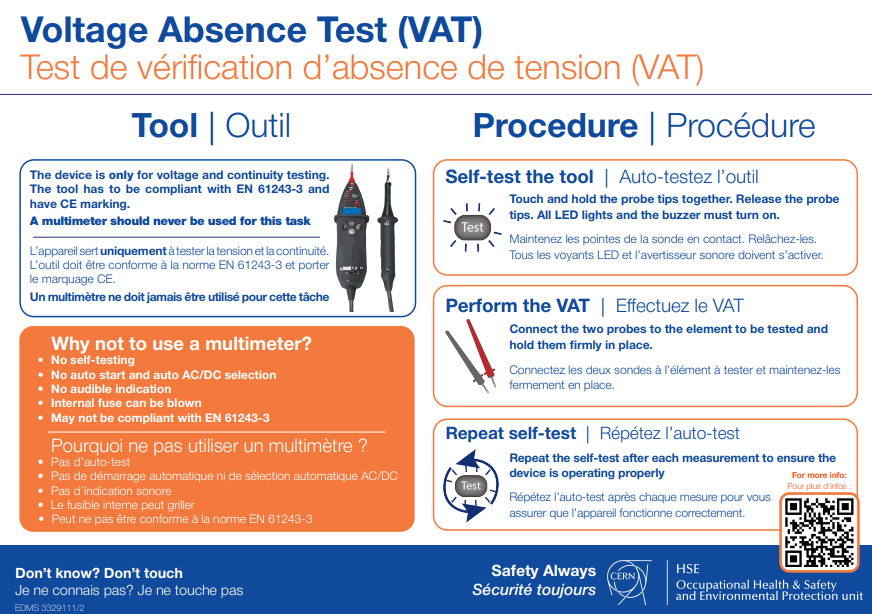 Voltage Absence Test (VAT)
Test de vérification d'absence de tension (VAT)

Tool | Outil

The device is only for voltage and continuity testing. The tool has to be compliant with EN 61243-3 and have CE marking.
A multimeter should never be used for this task

L'appareil sert uniquement à tester la tension et la continuité. L'outil doit être conforme à la norme EN 61243-3 et porter le marquage CE.
Un multimètre ne doit jamais être utilisé pour cette tâche

Why not to use a multimeter?
• No self-testing
• No auto start and auto AC/DC selection
• No audible indication
• Internal fuse can be blown
• May not be compliant with EN 61243-3

Pourquoi ne pas utiliser un multimètre ?
• Pas d'auto-test
• Pas de démarrage automatique ni de sélection automatique AC/DC
• Pas d'indication sonore
• Le fusible interne peut griller
• Peut ne pas être conforme à la norme EN 61243-3

Procedure | Procédure

Self-test the tool | Auto-testez l'outil
Test
Touch and hold the probe tips together. Release the probe tips. All LED lights and the buzzer must turn on.
Maintenez les pointes de la sonde en contact. Relâchez-les. Tous les voyants LED et l'avertisseur sonore doivent s'activer.

Perform the VAT | Effectuez le VAT
Connect the two probes to the element to be tested and hold them firmly in place.
Connectez les deux sondes à l'élément à tester et maintenez-les fermement en place.

Repeat self-test | Répétez l'auto-test
Test
Repeat the self-test after each measurement to ensure the device is operating properly
Répétez l'auto-test après chaque mesure pour vous assurer que l'appareil fonctionne correctement.

For more info:
Pour plus d'infos :

Don't know? Don't touch
Je ne connais pas? Je ne touche pas
EDMS 3329111/2

Safety Always
Sécurité toujours
CERN
HSE
Occupational Health & Safety and Environmental Protection unit